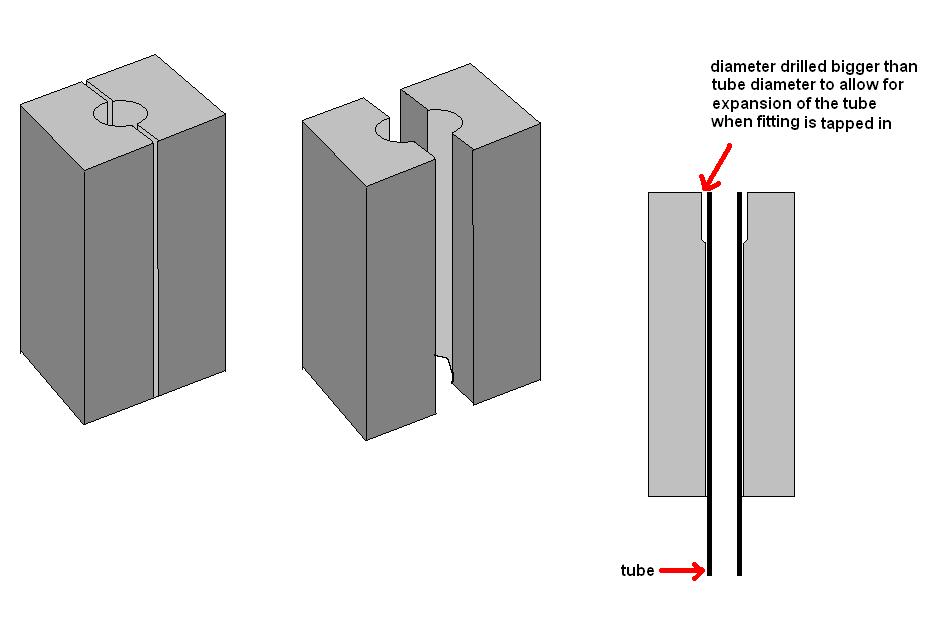 diameter drilled bigger than tube diameter to allow for expansion of the tube when fitting is tapped in

tube